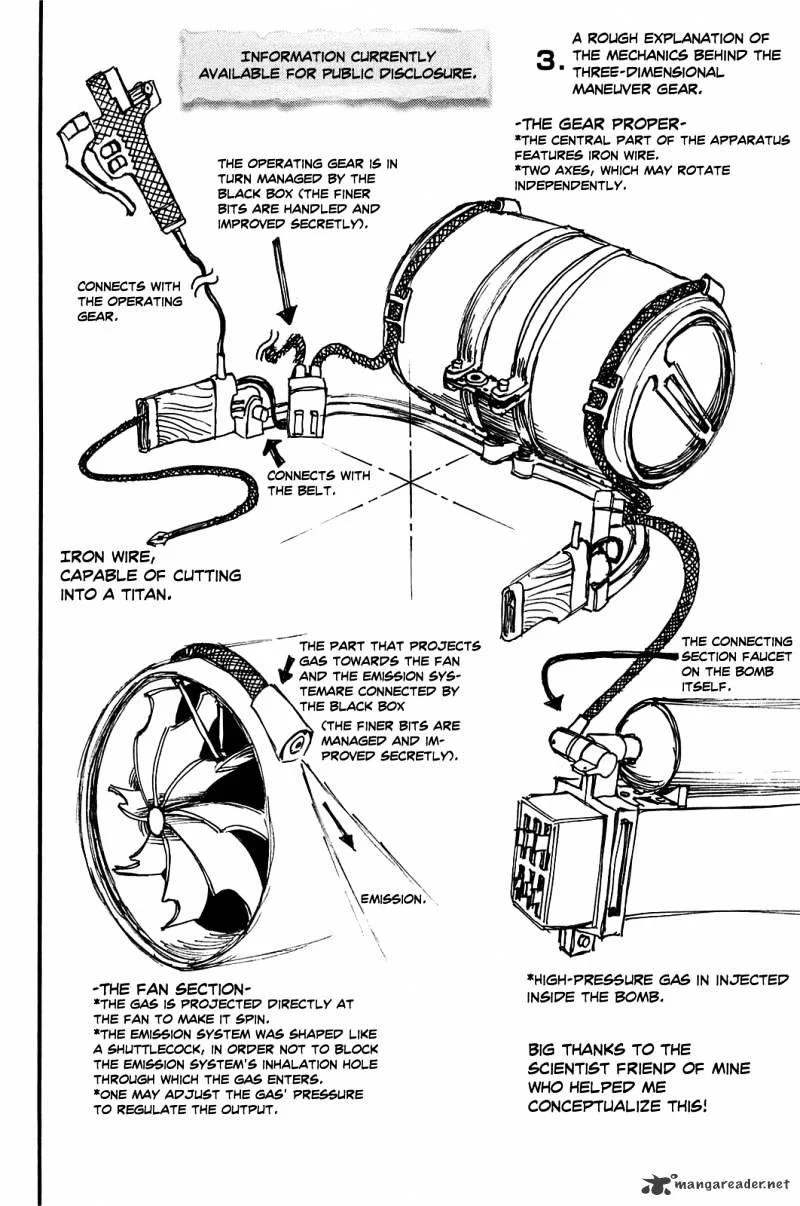 INFORMATION CURRENTLY AVAILABLE FOR PUBLIC DISCLOSURE.

3. A ROUGH EXPLANATION OF THE MECHANICS BEHIND THE THREE-DIMENSIONAL MANEUVER GEAR.

-THE GEAR PROPER-
*THE CENTRAL PART OF THE APPARATUS FEATURES IRON WIRE.
*TWO AXES, WHICH MAY ROTATE INDEPENDENTLY.

THE OPERATING GEAR IS IN TURN MANAGED BY THE BLACK BOX (THE FINER BITS ARE HANDLED AND IMPROVED SECRETLY).

CONNECTS WITH THE OPERATING GEAR.

CONNECTS WITH THE BELT.

IRON WIRE, CAPABLE OF CUTTING INTO A TITAN.

THE PART THAT PROJECTS GAS TOWARDS THE FAN AND THE EMISSION SYSTEMARE CONNECTED BY THE BLACK BOX (THE FINER BITS ARE MANAGED AND IMPROVED SECRETLY).

THE CONNECTING SECTION FAUCET ON THE BOMB ITSELF.

EMISSION.

-THE FAN SECTION-
*THE GAS IS PROJECTED DIRECTLY AT THE FAN TO MAKE IT SPIN.
*THE EMISSION SYSTEM WAS SHAPED LIKE A SHUTTLECOCK, IN ORDER NOT TO BLOCK THE EMISSION SYSTEM'S INHALATION HOLE THROUGH WHICH THE GAS ENTERS.
*ONE MAY ADJUST THE GAS' PRESSURE TO REGULATE THE OUTPUT.

*HIGH-PRESSURE GAS IN INJECTED INSIDE THE BOMB.

BIG THANKS TO THE SCIENTIST FRIEND OF MINE WHO HELPED ME CONCEPTUALIZE THIS!

mangareader.net